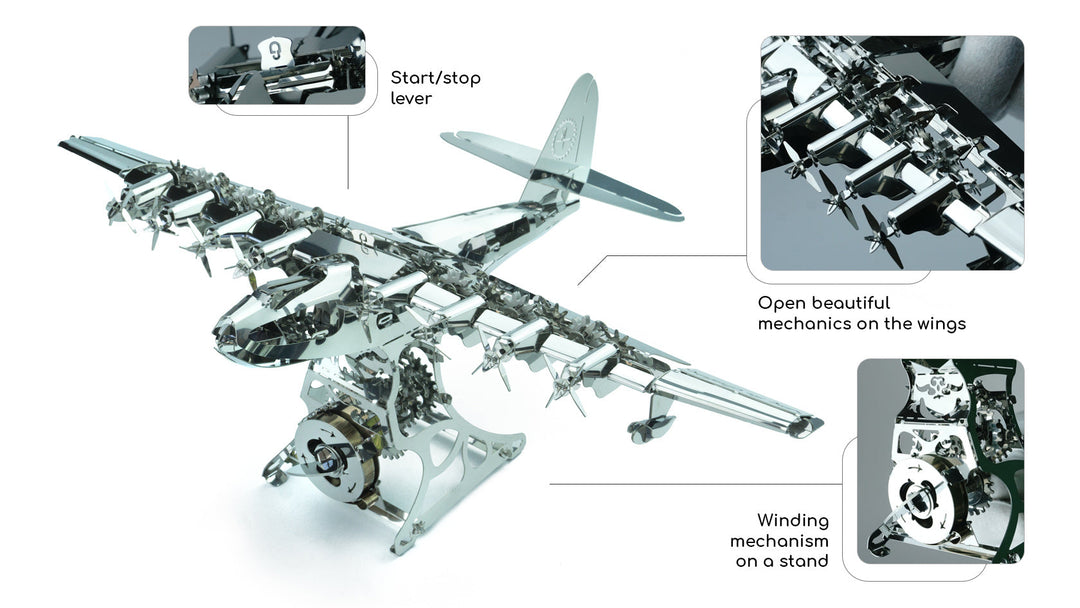 Start/stop lever

Open beautiful mechanics on the wings

Winding mechanism on a stand