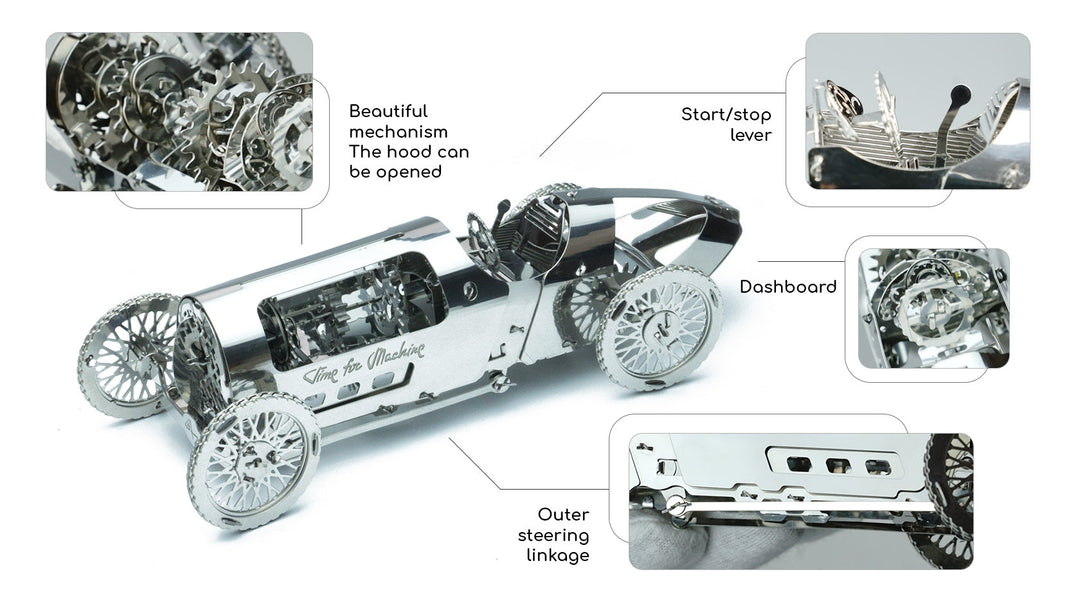 Beautiful mechanism
The hood can be opened

Start/stop lever

Dashboard

Time for Machine

Outer steering linkage